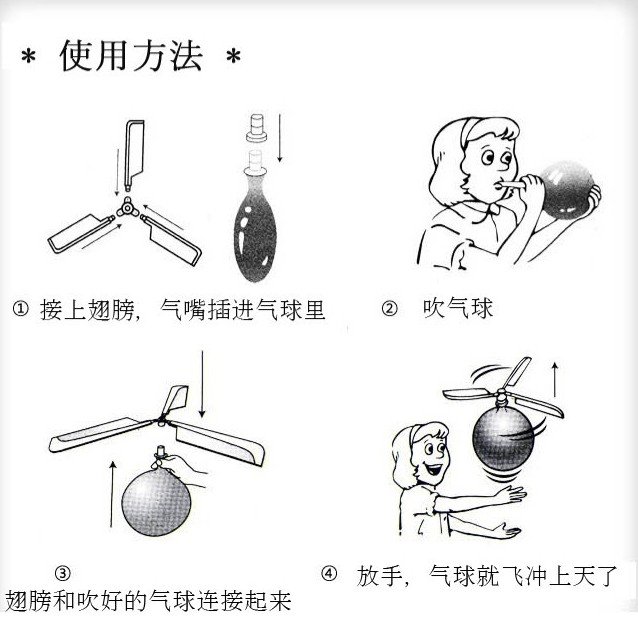 * 使用方法 *

① 接上翅膀，气嘴插进气球里

② 吹气球

③
翅膀和吹好的气球连接起来

④ 放手，气球就飞冲上天了