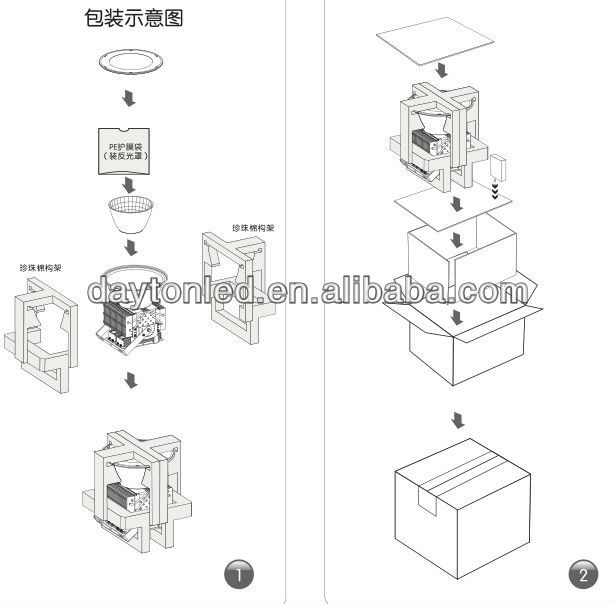 包装示意图

PE护膜袋
（装反光罩）

珍珠棉构架

珍珠棉构架

daytonled.en.alibaba.com

1

2