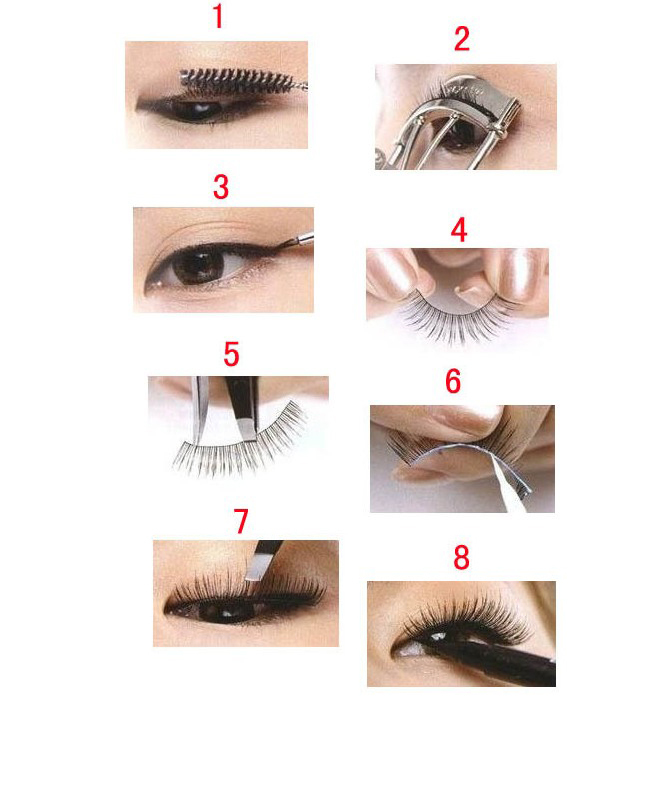 1

2

3

4

5

6

7

8