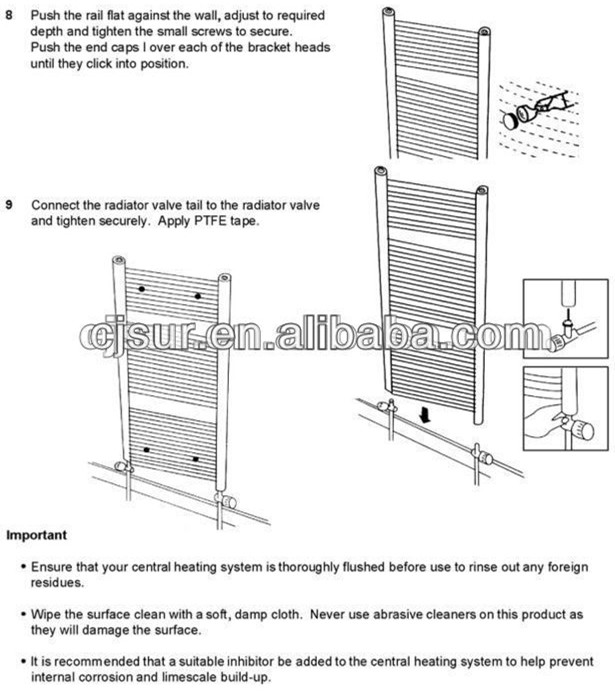 8 Push the rail flat against the wall, adjust to required depth and tighten the small screws to secure. Push the end caps I over each of the bracket heads until they click into position.

9 Connect the radiator valve tail to the radiator valve and tighten securely. Apply PTFE tape.

cjsur.en.alibaba.com

Important

• Ensure that your central heating system is thoroughly flushed before use to rinse out any foreign residues.

• Wipe the surface clean with a soft, damp cloth. Never use abrasive cleaners on this product as they will damage the surface.

• It is recommended that a suitable inhibitor be added to the central heating system to help prevent internal corrosion and limescale build-up.