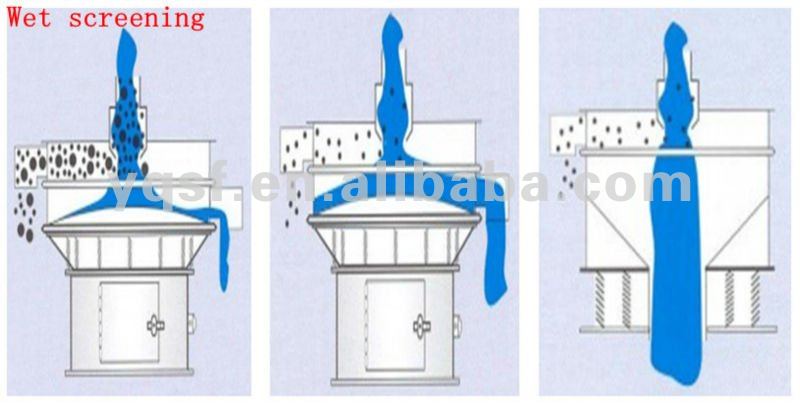 Wet screening

yqsf.en.alibaba.com