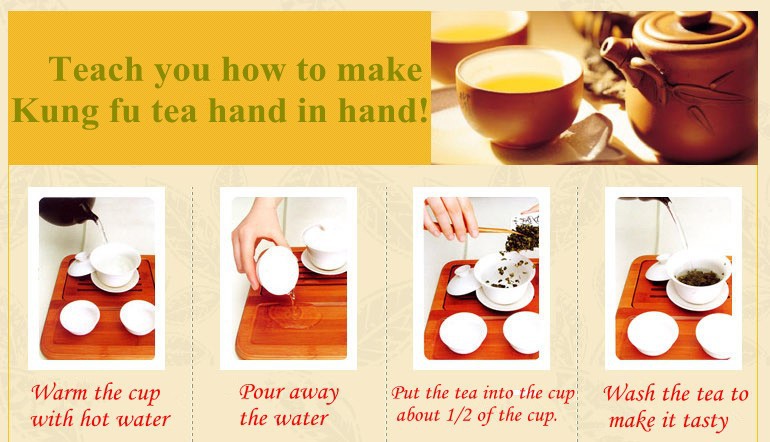 Teach you how to make Kung fu tea hand in hand!

Warm the cup with hot water

Pour away the water

Put the tea into the cup about 1/2 of the cup.

Wash the tea to make it tasty