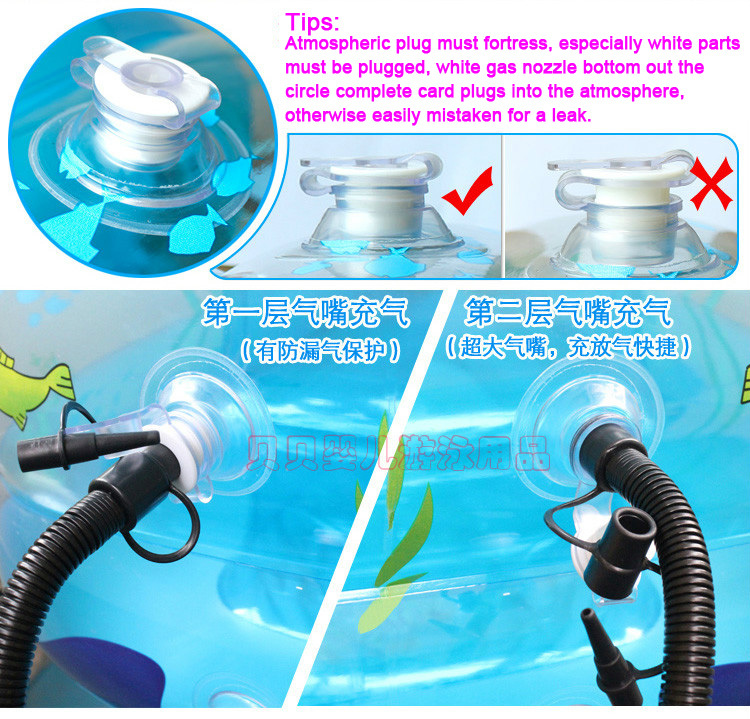 Tips:
Atmospheric plug must fortress, especially white parts must be plugged, white gas nozzle bottom out the circle complete card plugs into the atmosphere, otherwise easily mistaken for a leak.

第一层气嘴充气
（有防漏气保护）

第二层气嘴充气
（超大气嘴，充放气快捷）

贝贝婴儿游泳用品