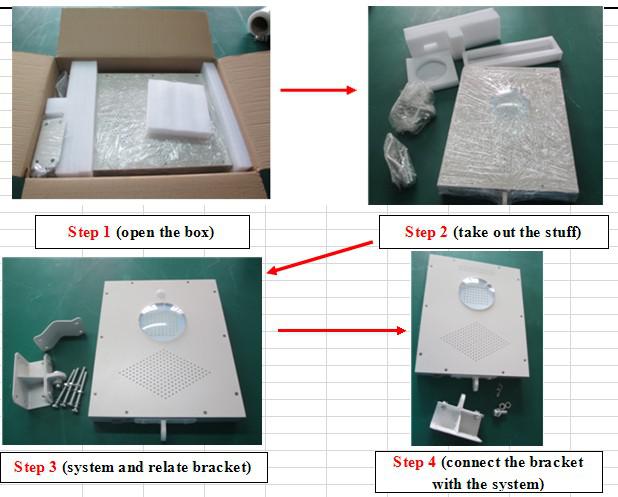 Step 1 (open the box)

Step 2 (take out the stuff)

Step 3 (system and relate bracket)

Step 4 (connect the bracket with the system)