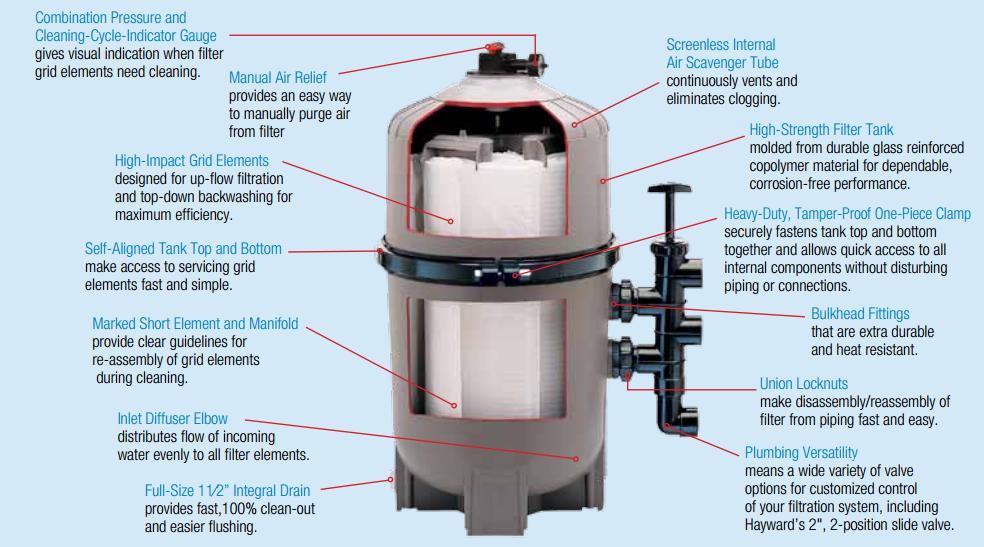 Combination Pressure and Cleaning-Cycle-Indicator Gauge
gives visual indication when filter grid elements need cleaning.

Manual Air Relief
provides an easy way to manually purge air from filter

High-Impact Grid Elements
designed for up-flow filtration and top-down backwashing for maximum efficiency.

Self-Aligned Tank Top and Bottom
make access to servicing grid elements fast and simple.

Marked Short Element and Manifold
provide clear guidelines for re-assembly of grid elements during cleaning.

Inlet Diffuser Elbow
distributes flow of incoming water evenly to all filter elements.

Full-Size 1 1⁄2" Integral Drain
provides fast,100% clean-out and easier flushing.

Screenless Internal Air Scavenger Tube
continuously vents and eliminates clogging.

High-Strength Filter Tank
molded from durable glass reinforced copolymer material for dependable, corrosion-free performance.

Heavy-Duty, Tamper-Proof One-Piece Clamp
securely fastens tank top and bottom together and allows quick access to all internal components without disturbing piping or connections.

Bulkhead Fittings
that are extra durable and heat resistant.

Union Locknuts
make disassembly/reassembly of filter from piping fast and easy.

Plumbing Versatility
means a wide variety of valve options for customized control of your filtration system, including Hayward's 2", 2-position slide valve.