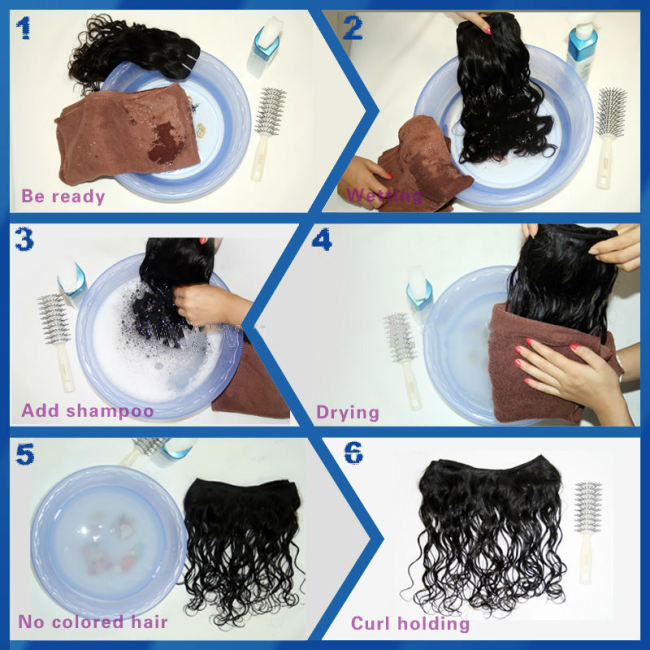 1

Be ready

2

Wetting

3

Add shampoo

4

Drying

5

No colored hair

6

Curl holding