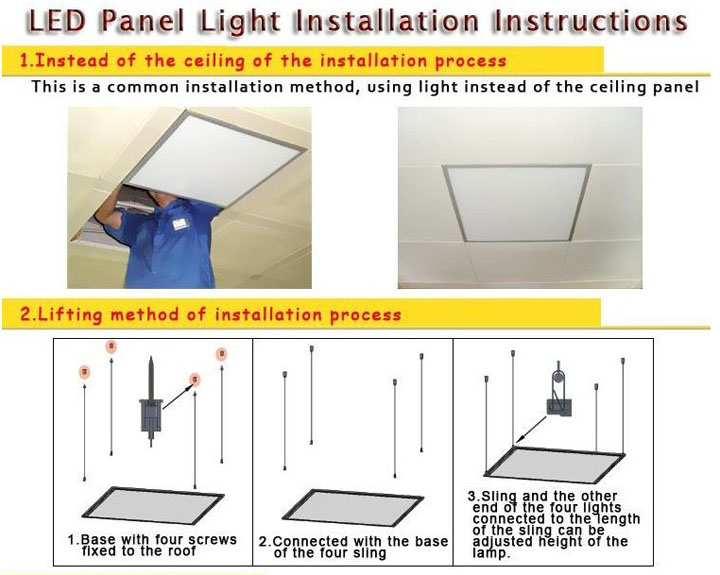 LED Panel Light Installation Instructions

1.Instead of the ceiling of the installation process

This is a common installation method, using light instead of the ceiling panel

2.Lifting method of installation process

1.Base with four screws fixed to the roof

2.Connected with the base of the four sling

3.Sling and the other end of the four lights connected to the length of the sling can be adjusted height of the lamp.