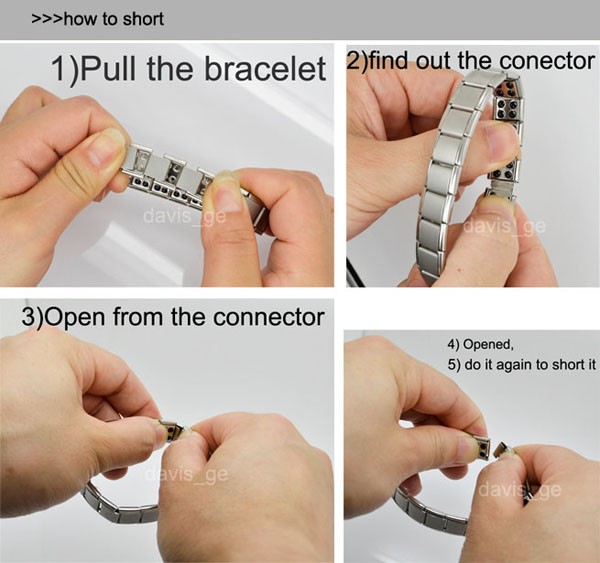 >>>how to short

1)Pull the bracelet

davis_ge

2)find out the conector

davis_ge

3)Open from the connector

davis_ge

4) Opened,
5) do it again to short it

davis_ge