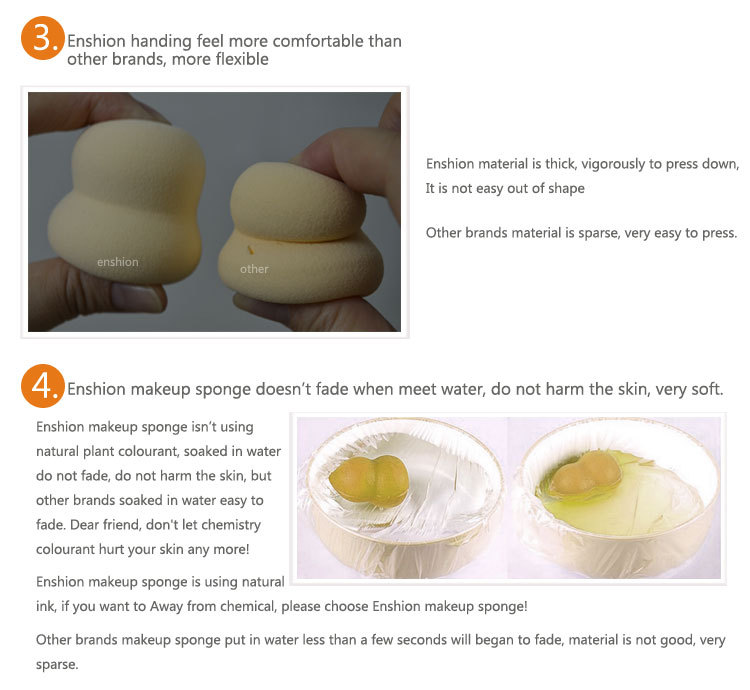 3. Enshion handing feel more comfortable than other brands, more flexible

enshion

other

Enshion material is thick, vigorously to press down, It is not easy out of shape

Other brands material is sparse, very easy to press.

4. Enshion makeup sponge doesn't fade when meet water, do not harm the skin, very soft.

Enshion makeup sponge isn't using natural plant colourant, soaked in water do not fade, do not harm the skin, but other brands soaked in water easy to fade. Dear friend, don't let chemistry colourant hurt your skin any more!

Enshion makeup sponge is using natural ink, if you want to Away from chemical, please choose Enshion makeup sponge!

Other brands makeup sponge put in water less than a few seconds will began to fade, material is not good, very sparse.