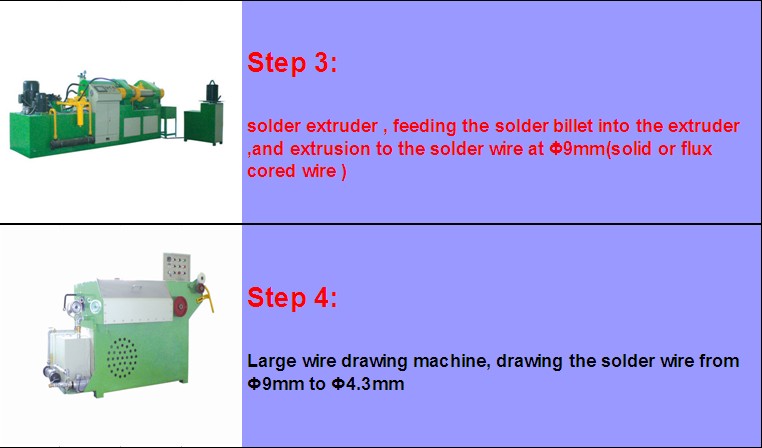 Step 3:

solder extruder , feeding the solder billet into the extruder ,and extrusion to the solder wire at Φ9mm(solid or flux cored wire )

Step 4:

Large wire drawing machine, drawing the solder wire from Φ9mm to Φ4.3mm