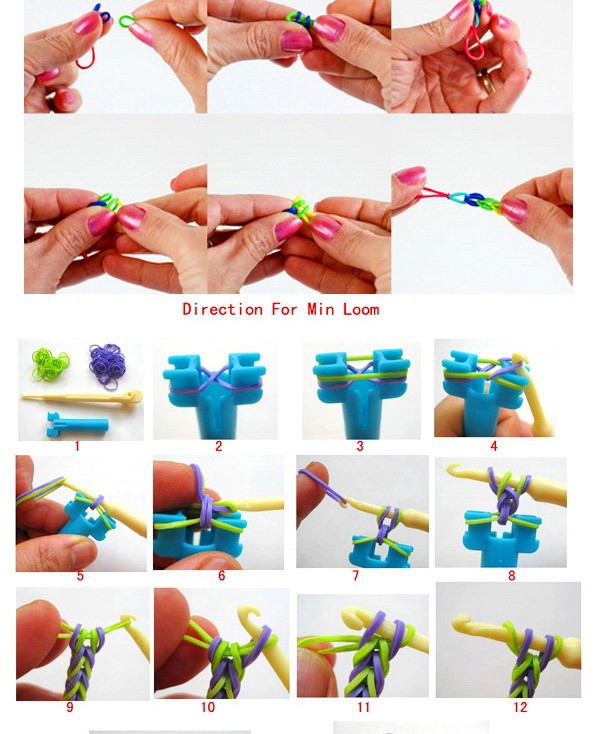 Direction For Min Loom

1
2
3
4
5
6
7
8
9
10
11
12