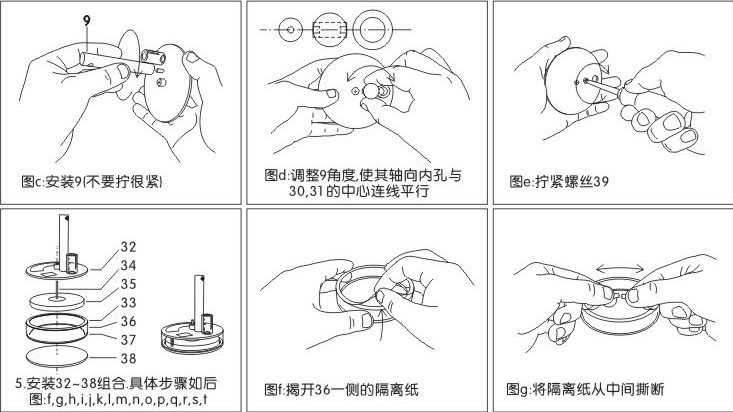 9

图c:安装9(不要拧很紧)

图d:调整9角度,使其轴向内孔与30,31的中心连线平行

图e:拧紧螺丝39

32
34
35
33
36
37
38

5.安装32~38组合.具体步骤如后
图:f,g,h,i,j,k,l,m,n,o,p,q,r,s,t

图f:揭开36一侧的隔离纸

图g:将隔离纸从中间撕断