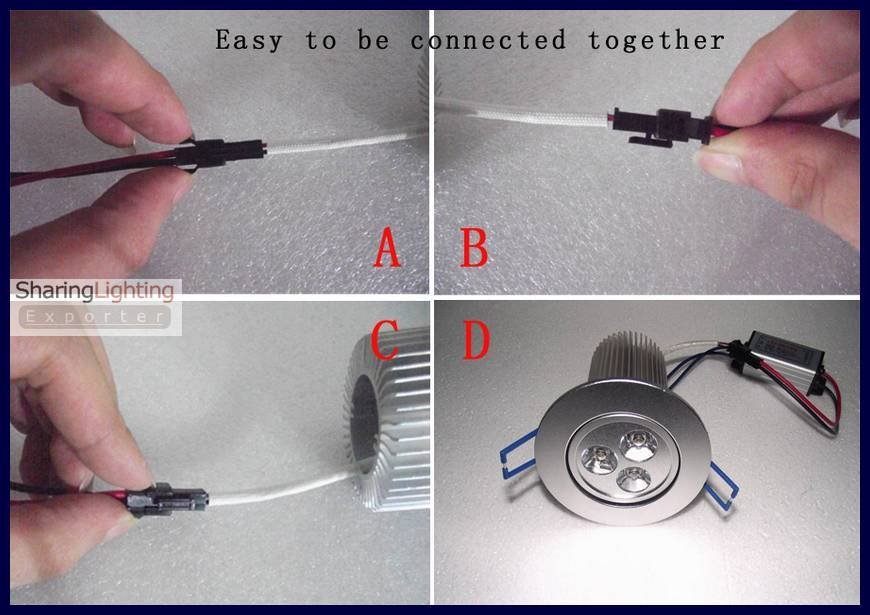 Easy to be connected together

A

B

SharingLighting
Exporter

C

D