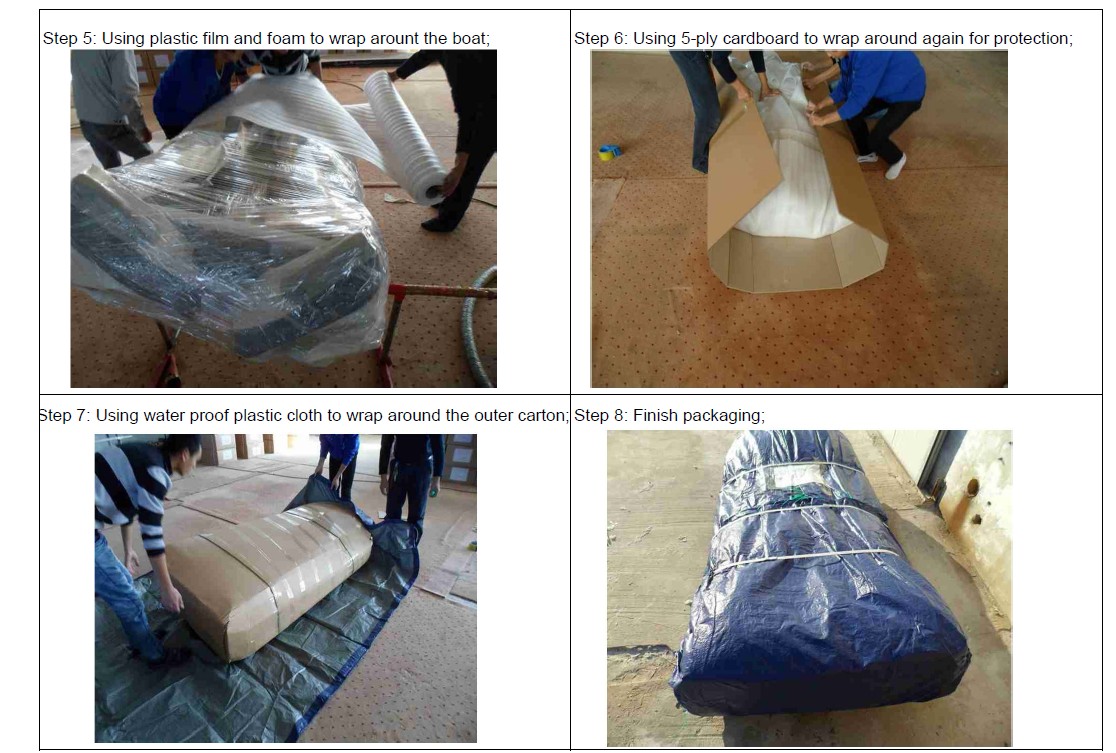 | Step 5: Using plastic film and foam to wrap arount the boat; | Step 6: Using 5-ply cardboard to wrap around again for protection; |
|---|---|
| Step 7: Using water proof plastic cloth to wrap around the outer carton; | Step 8: Finish packaging; |