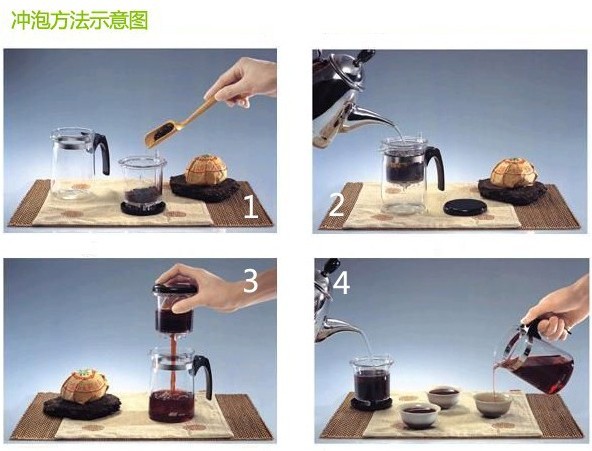 冲泡方法示意图

1

2

3

4