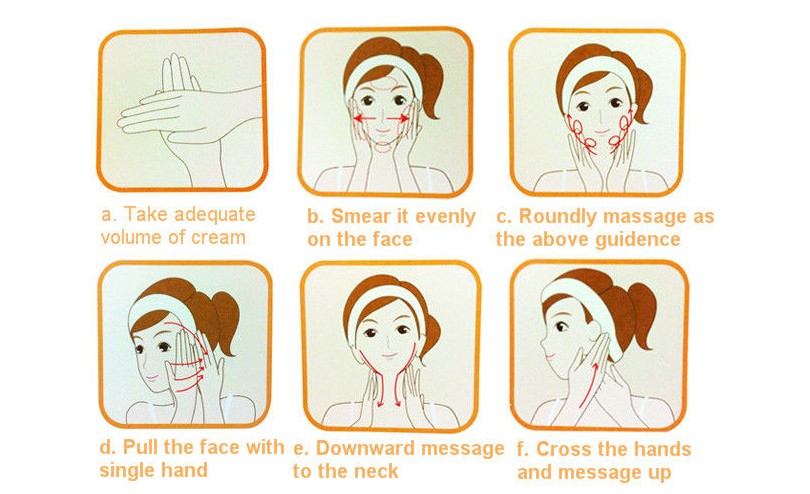 a. Take adequate volume of cream

b. Smear it evenly on the face

c. Roundly massage as the above guidence

d. Pull the face with single hand

e. Downward message to the neck

f. Cross the hands and message up