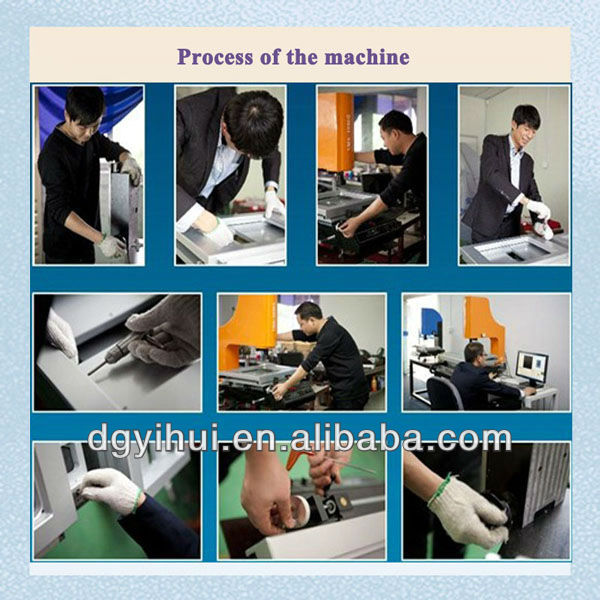 Process of the machine

dgyihui.en.alibaba.com